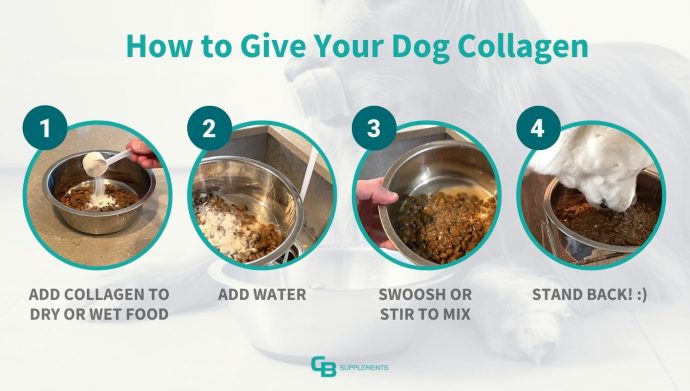 How to Give Your Dog Collagen

1

ADD COLLAGEN TO DRY OR WET FOOD

2

ADD WATER

3

SWOOSH OR STIR TO MIX

4

STAND BACK! :)

CB SUPPLEMENTS