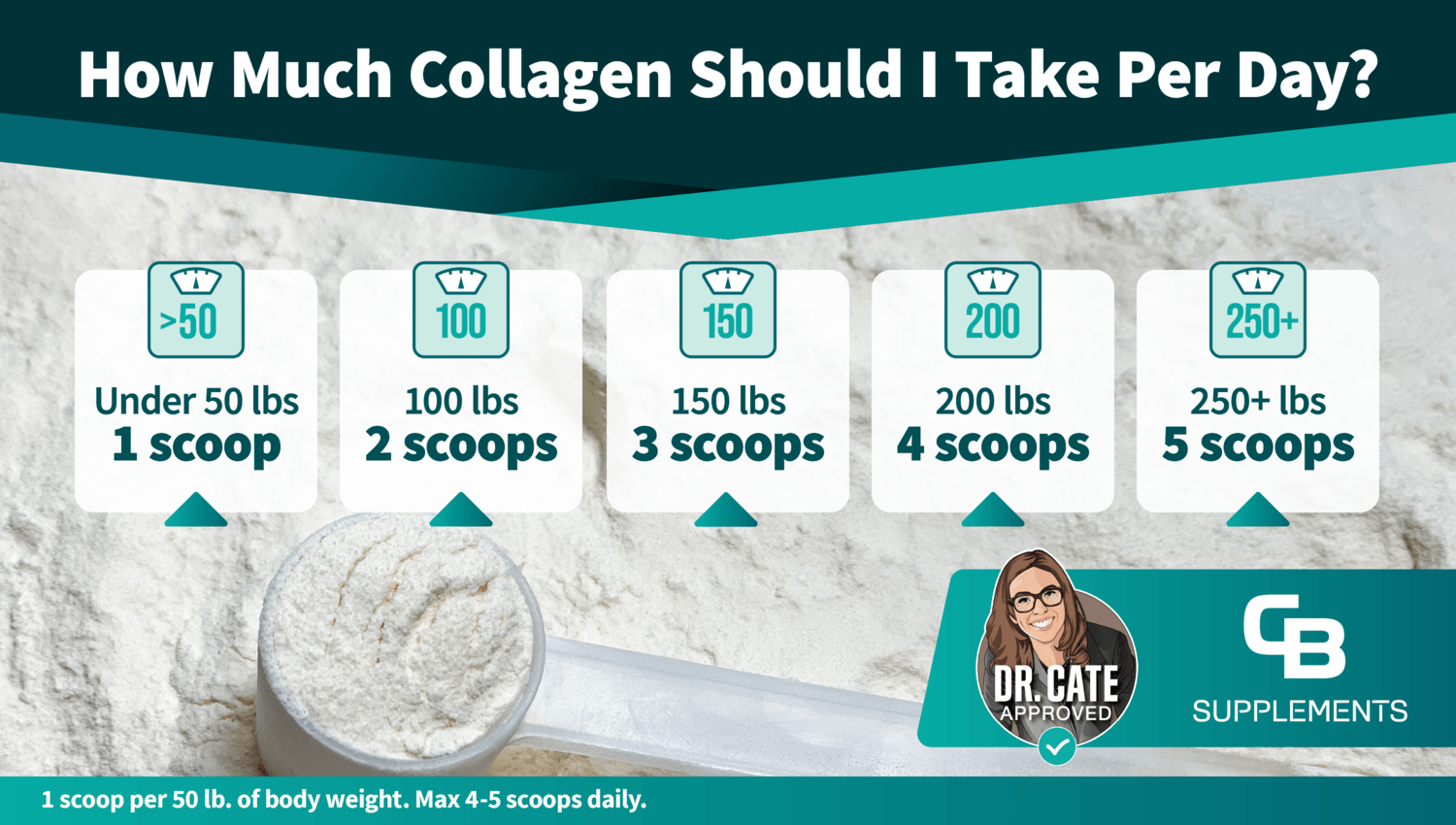 How Much Collagen Should I Take Per Day?

>50
Under 50 lbs
1 scoop

100
100 lbs
2 scoops

150
150 lbs
3 scoops

200
200 lbs
4 scoops

250+
250+ lbs
5 scoops

DR. CATE
APPROVED

CB
SUPPLEMENTS

1 scoop per 50 lb. of body weight. Max 4-5 scoops daily.